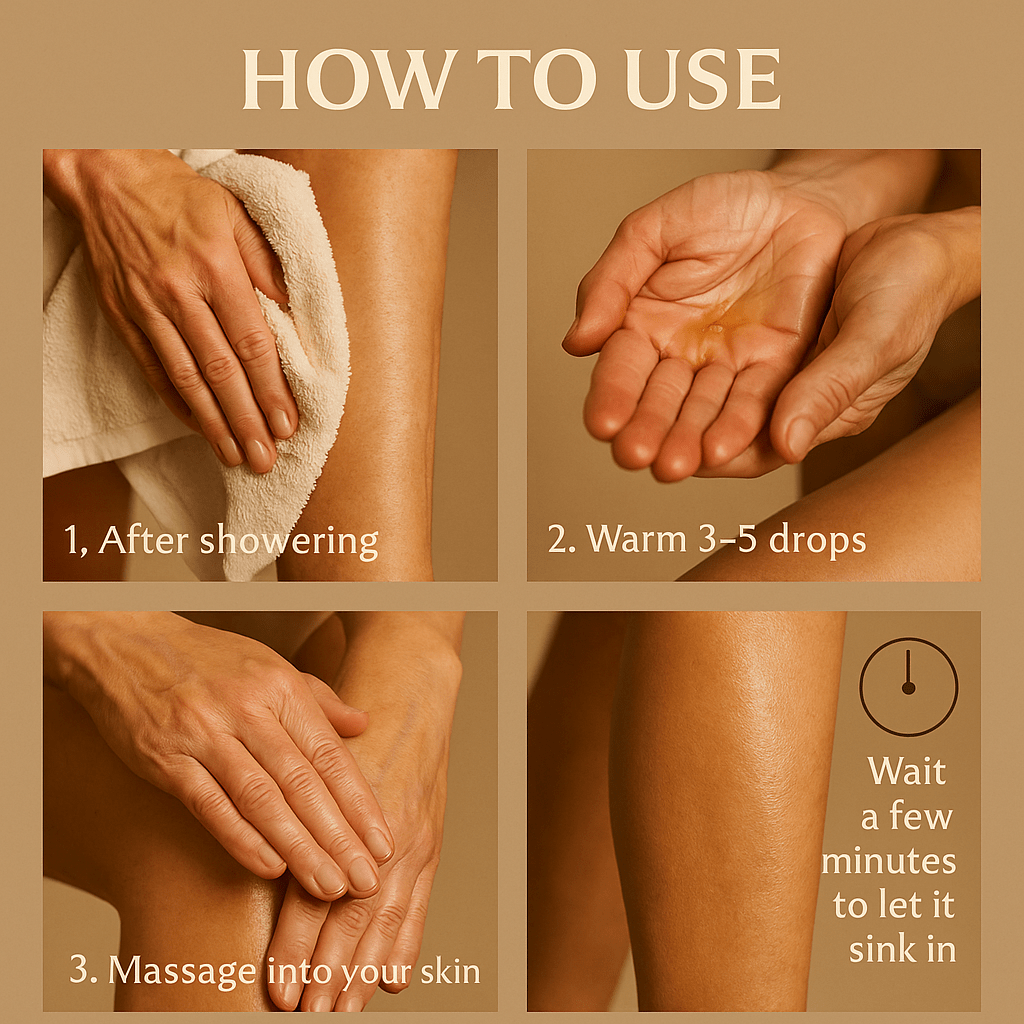 HOW TO USE

1, After showering

2. Warm 3–5 drops

3. Massage into your skin

Wait a few minutes to let it sink in